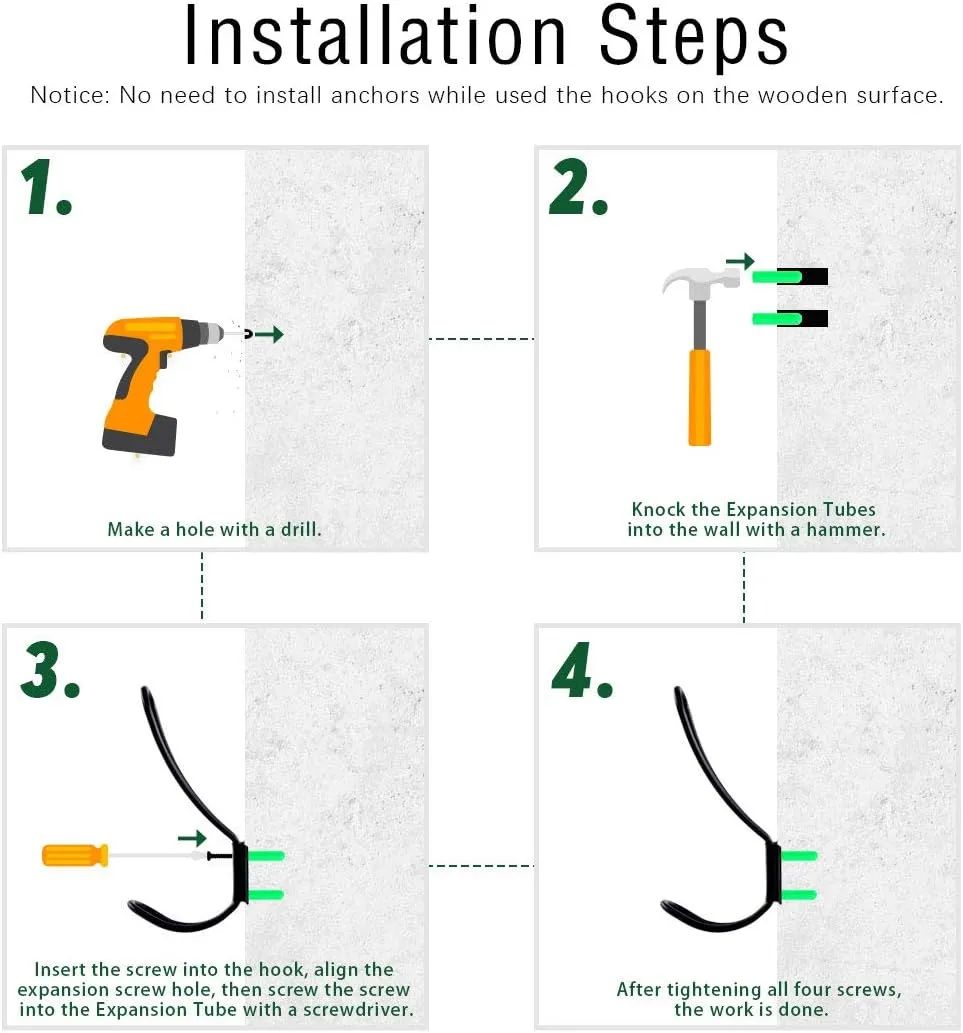 Installation Steps

Notice: No need to install anchors while used the hooks on the wooden surface.

1.

Make a hole with a drill.

2.

Knock the Expansion Tubes into the wall with a hammer.

3.

Insert the screw into the hook, align the expansion screw hole, then screw the screw into the Expansion Tube with a screwdriver.

4.

After tightening all four screws, the work is done.